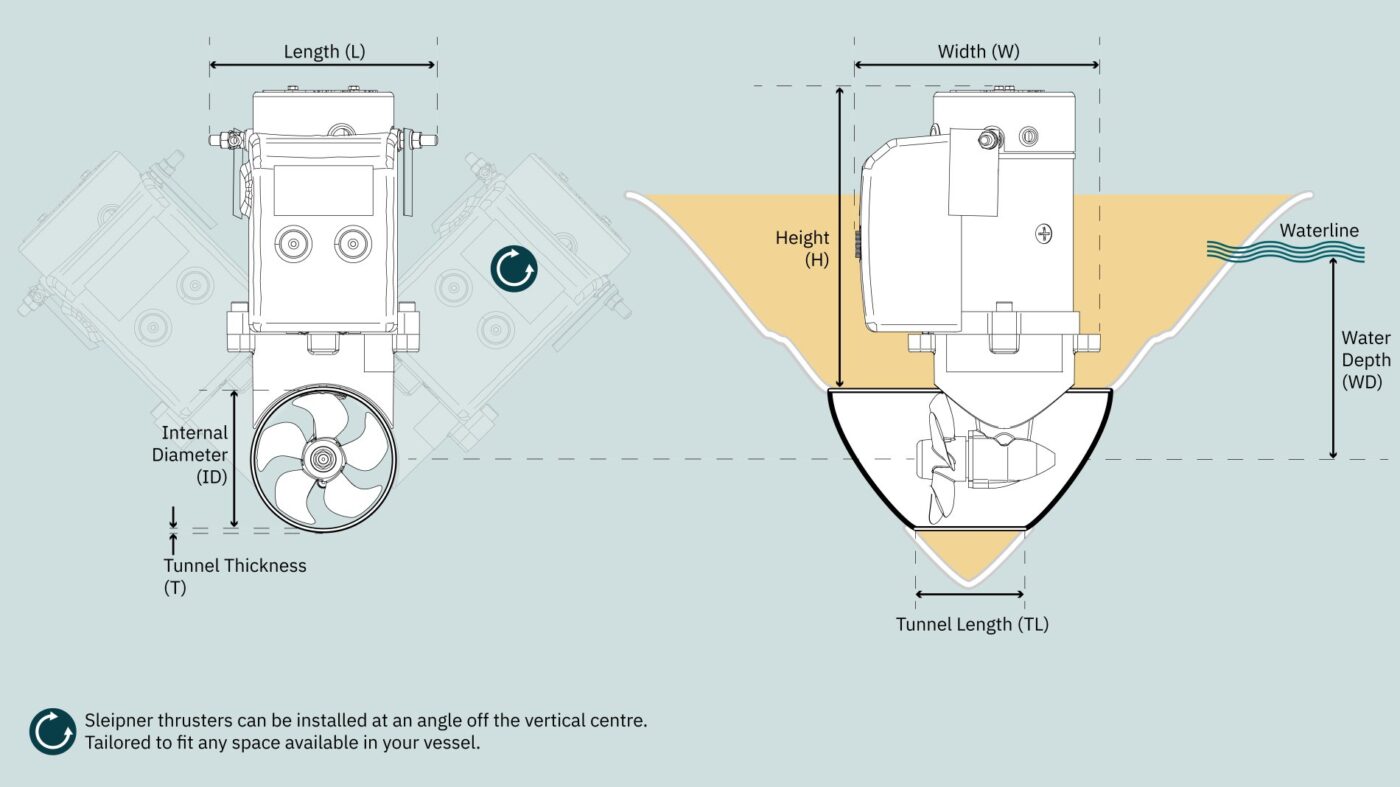 Length (L)

Internal Diameter (ID)

Tunnel Thickness (T)

Width (W)

Height (H)

Waterline

Water Depth (WD)

Tunnel Length (TL)

Sleipner thrusters can be installed at an angle off the vertical centre. Tailored to fit any space available in your vessel.